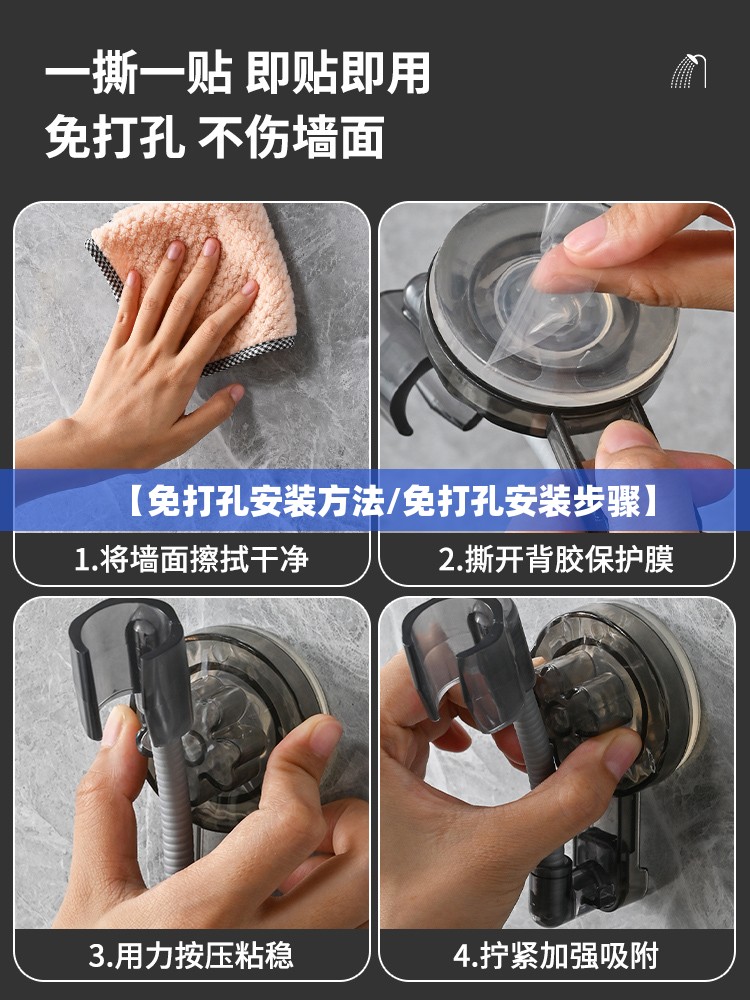 一撕一贴 即贴即用
免打孔 不伤墙面

【免打孔安装方法/免打孔安装步骤】

1.将墙面擦拭干净

2.撕开背胶保护膜

3.用力按压粘稳

4.拧紧加强吸附